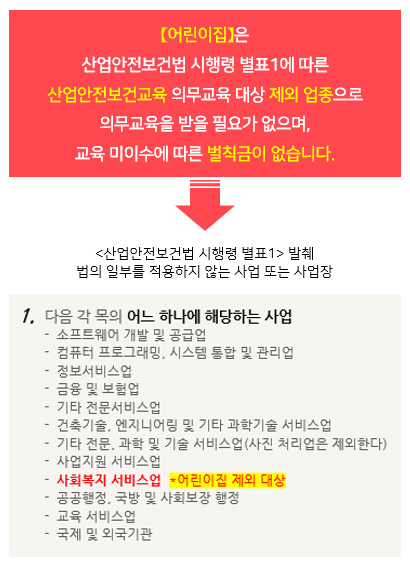 【어린이집】은
산업안전보건법 시행령 별표1에 따른
산업안전보건교육 의무교육 대상 제외 업종으로
의무교육을 받을 필요가 없으며,
교육 미이수에 따른 벌칙금이 없습니다.

<산업안전보건법 시행령 별표1> 발췌
법의 일부를 적용하지 않는 사업 또는 사업장

1. 다음 각 목의 어느 하나에 해당하는 사업
- 소프트웨어 개발 및 공급업
- 컴퓨터 프로그래밍, 시스템 통합 및 관리업
- 정보서비스업
- 금융 및 보험업
- 기타 전문서비스업
- 건축기술, 엔지니어링 및 기타 과학기술 서비스업
- 기타 전문, 과학 및 기술 서비스업(사진 처리업은 제외한다)
- 사업지원 서비스업
- 사회복지 서비스업 *어린이집 제외 대상
- 공공행정, 국방 및 사회보장 행정
- 교육 서비스업
- 국제 및 외국기관